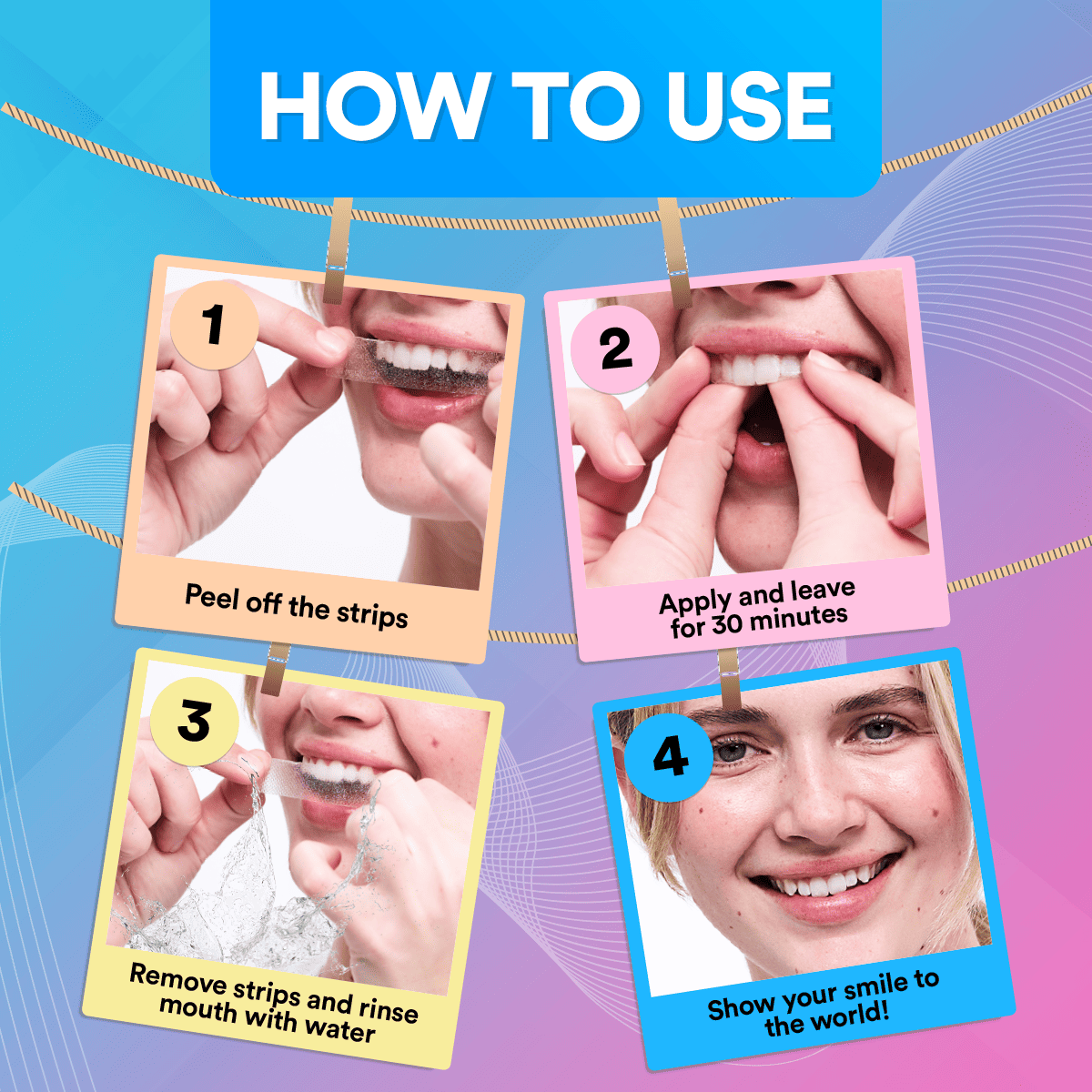 HOW TO USE

1

Peel off the strips

2

Apply and leave for 30 minutes

3

Remove strips and rinse mouth with water

4

Show your smile to the world!