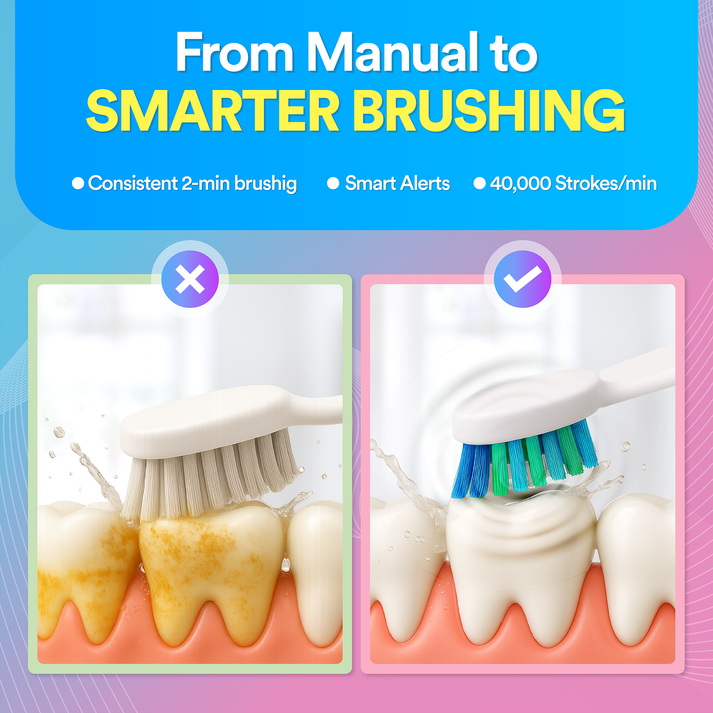 From Manual to
SMARTER BRUSHING

● Consistent 2-min brushig ● Smart Alerts ● 40,000 Strokes/min