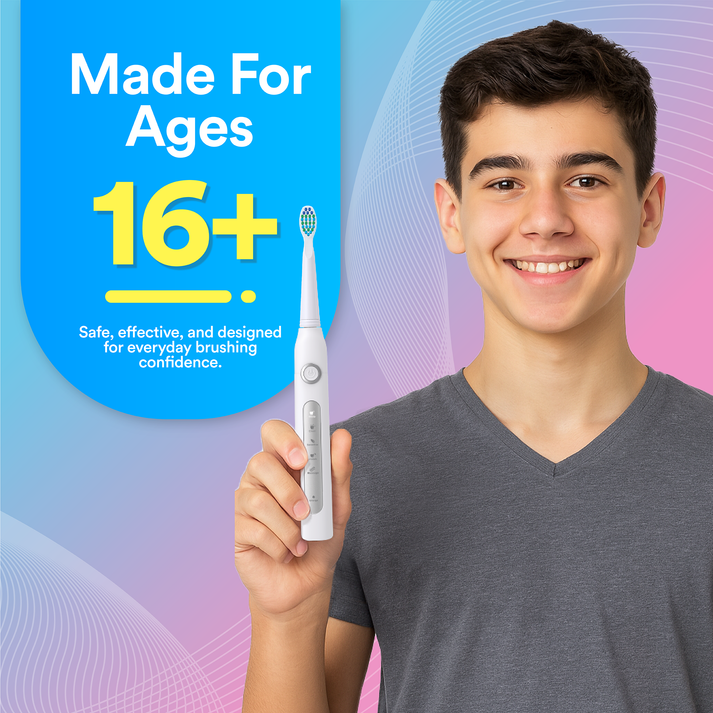 Made For Ages

16+

Safe, effective, and designed for everyday brushing confidence.